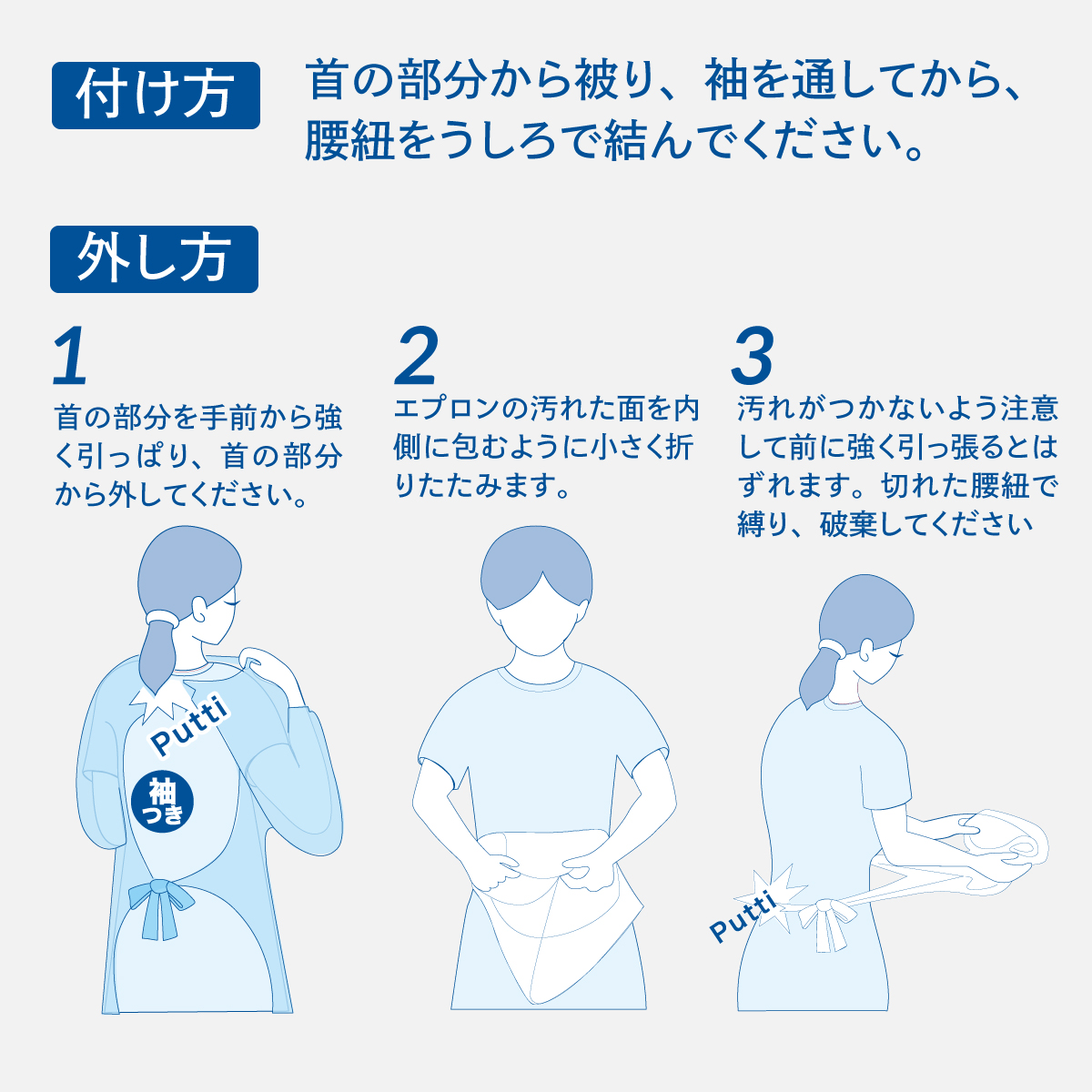 付け方

首の部分から被り、袖を通してから、腰紐をうしろで結んでください。

外し方

1
首の部分を手前から強く引っぱり、首の部分から外してください。

Putti

袖つき

2
エプロンの汚れた面を内側に包むように小さく折りたたみます。

3
汚れがつかないよう注意して前に強く引っ張るとはずれます。切れた腰紐で縛り、破棄してください

Putti