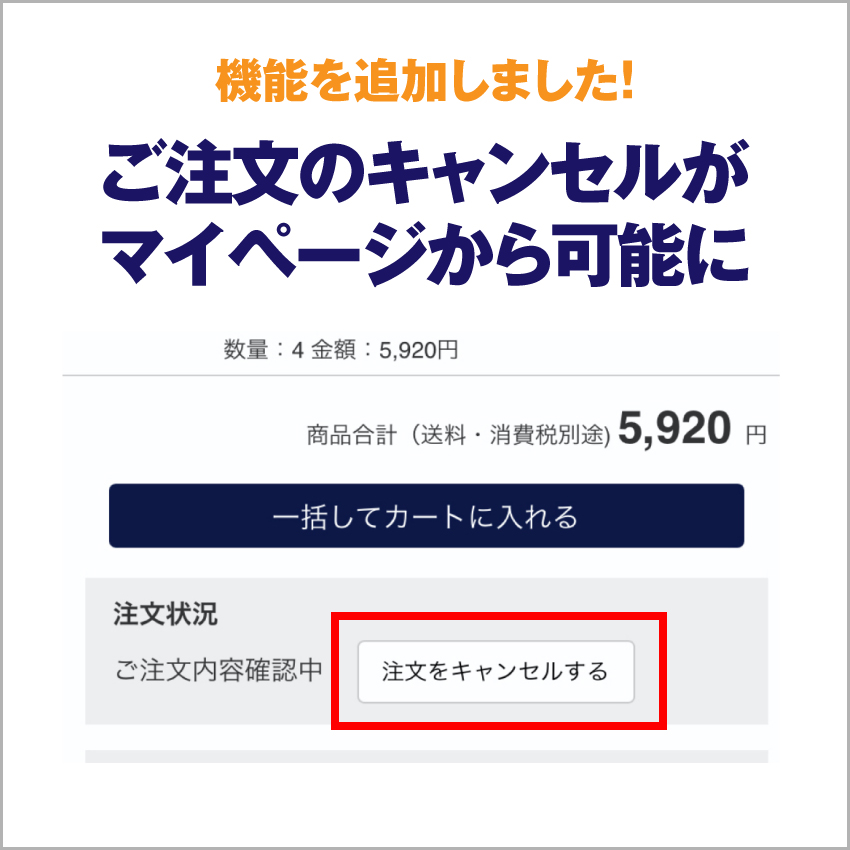 機能を追加しました!

ご注文のキャンセルがマイページから可能に

数量：4 金額：5,920円

商品合計（送料・消費税別途) 5,920 円

一括してカートに入れる

注文状況

ご注文内容確認中

注文をキャンセルする